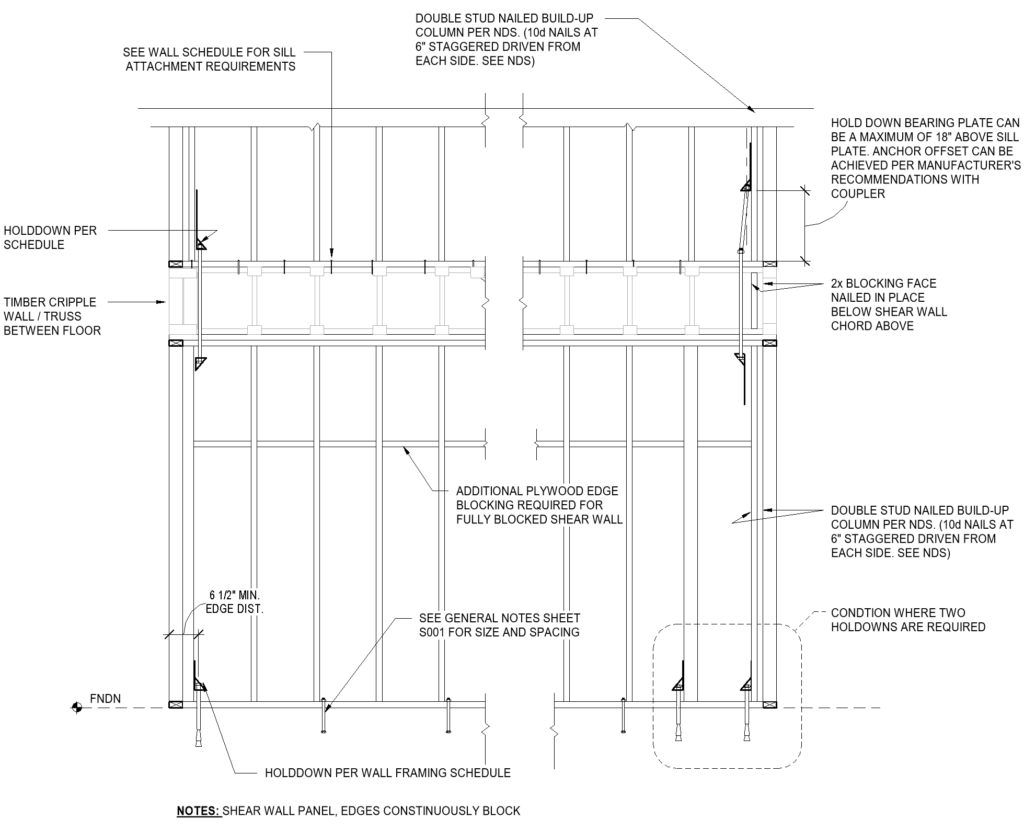 DOUBLE STUD NAILED BUILD-UP COLUMN PER NDS. (10d NAILS AT 6" STAGGERED DRIVEN FROM EACH SIDE. SEE NDS)

SEE WALL SCHEDULE FOR SILL ATTACHMENT REQUIREMENTS

HOLD DOWN BEARING PLATE CAN BE A MAXIMUM OF 18" ABOVE SILL PLATE. ANCHOR OFFSET CAN BE ACHIEVED PER MANUFACTURER'S RECOMMENDATIONS WITH COUPLER

HOLDDOWN PER SCHEDULE

TIMBER CRIPPLE WALL / TRUSS BETWEEN FLOOR

2x BLOCKING FACE NAILED IN PLACE BELOW SHEAR WALL CHORD ABOVE

ADDITIONAL PLYWOOD EDGE BLOCKING REQUIRED FOR FULLY BLOCKED SHEAR WALL

DOUBLE STUD NAILED BUILD-UP COLUMN PER NDS. (10d NAILS AT 6" STAGGERED DRIVEN FROM EACH SIDE. SEE NDS)

6 1/2" MIN. EDGE DIST.

SEE GENERAL NOTES SHEET S001 FOR SIZE AND SPACING

CONDTION WHERE TWO HOLDOWNS ARE REQUIRED

FNDN

HOLDDOWN PER WALL FRAMING SCHEDULE

NOTES: SHEAR WALL PANEL, EDGES CONSTINUOUSLY BLOCK